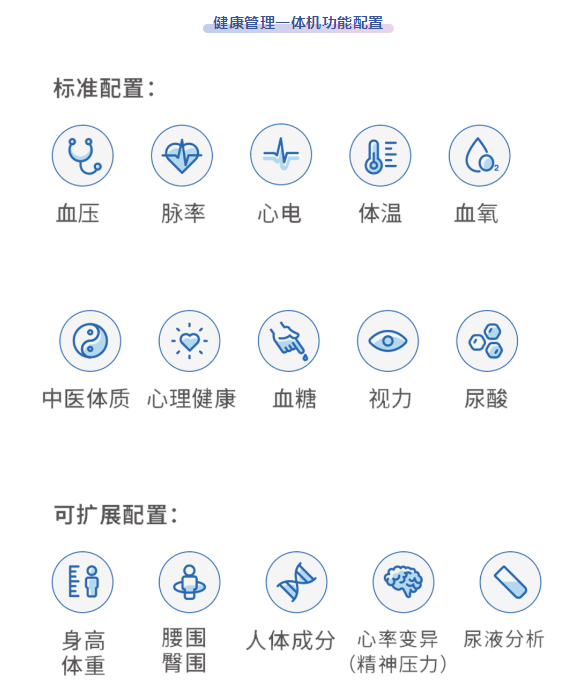 健康管理一体机功能配置

标准配置：

血压 脉率 心电 体温 血氧

中医体质 心理健康 血糖 视力 尿酸

可扩展配置：

身高
体重

腰围
臀围

人体成分

心率变异
(精神压力)

尿液分析